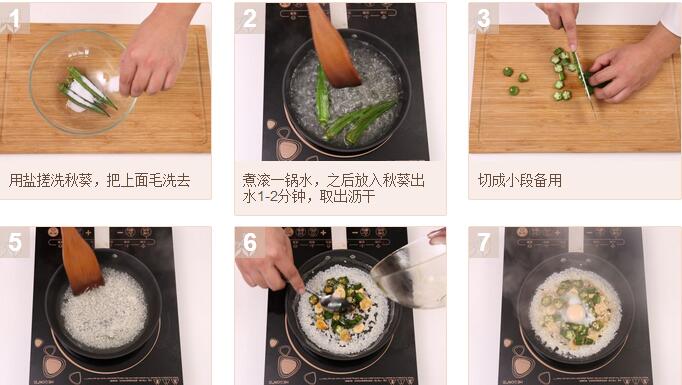 1

用盐搓洗秋葵，把上面毛洗去

2

煮滚一锅水，之后放入秋葵出水1-2分钟，取出沥干

3

切成小段备用

5

6

7