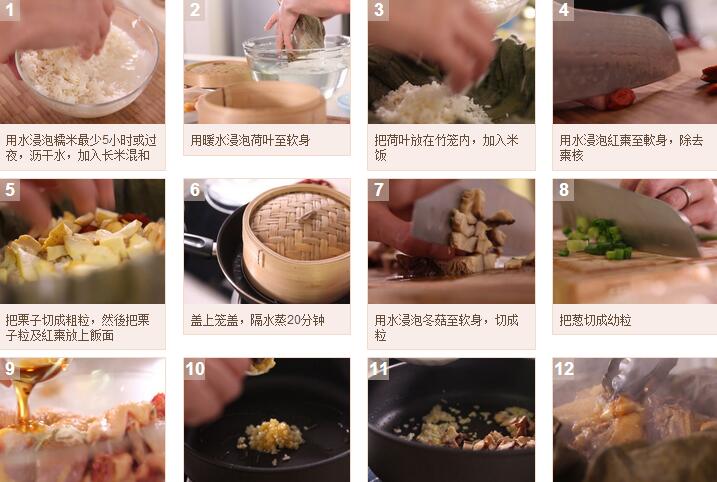 1

用水浸泡糯米最少5小时或过夜，沥干水，加入长米混和

2

用暖水浸泡荷叶至软身

3

把荷叶放在竹笼内，加入米饭

4

用水浸泡紅棗至軟身，除去棗核

5

把栗子切成粗粒，然後把栗子粒及紅棗放上飯面

6

盖上笼盖，隔水蒸20分钟

7

用水浸泡冬菇至软身，切成粒

8

把葱切成幼粒

9

10

11

12