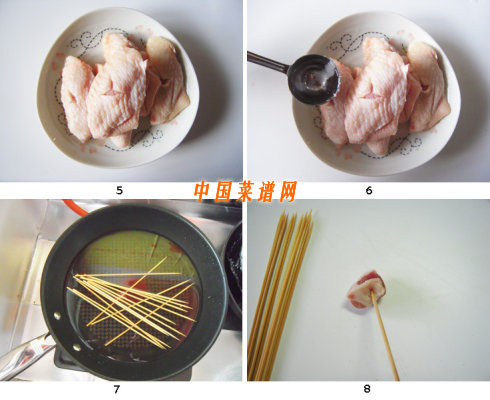 5

中国菜谱网

6

7

8